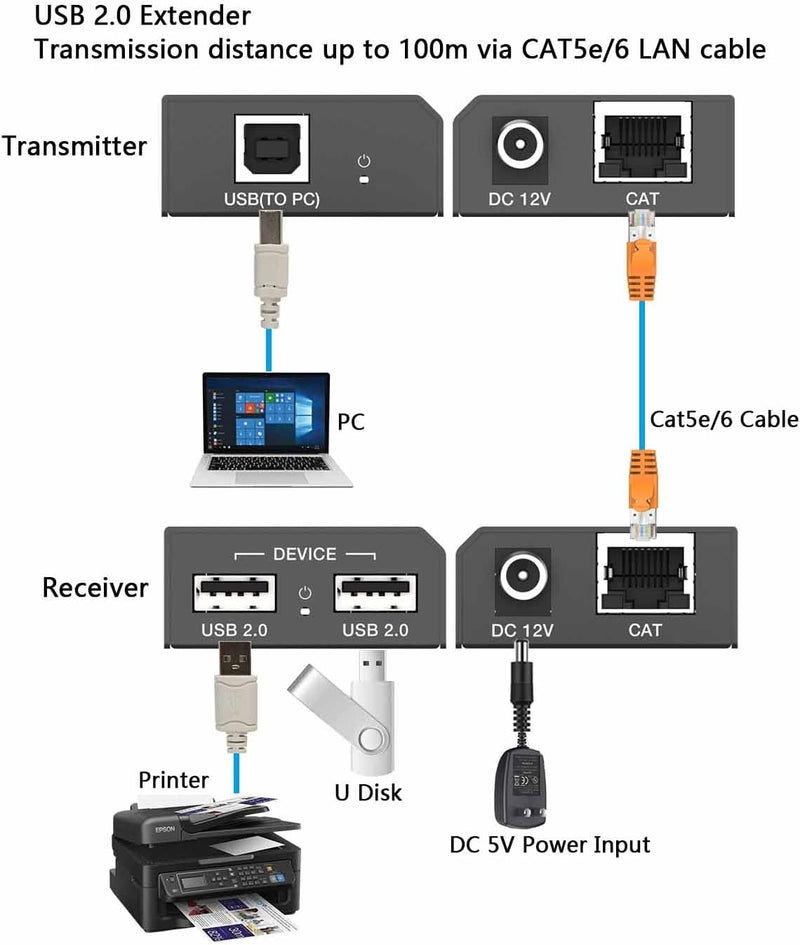 USB 2.0 Extender
Transmission distance up to 100m via CAT5e/6 LAN cable

Transmitter

USB(TO PC)

DC 12V

CAT

PC

Cat5e/6 Cable

Receiver

DEVICE

USB 2.0

USB 2.0

DC 12V

CAT

Printer

EPSON

U Disk

DC 5V Power Input