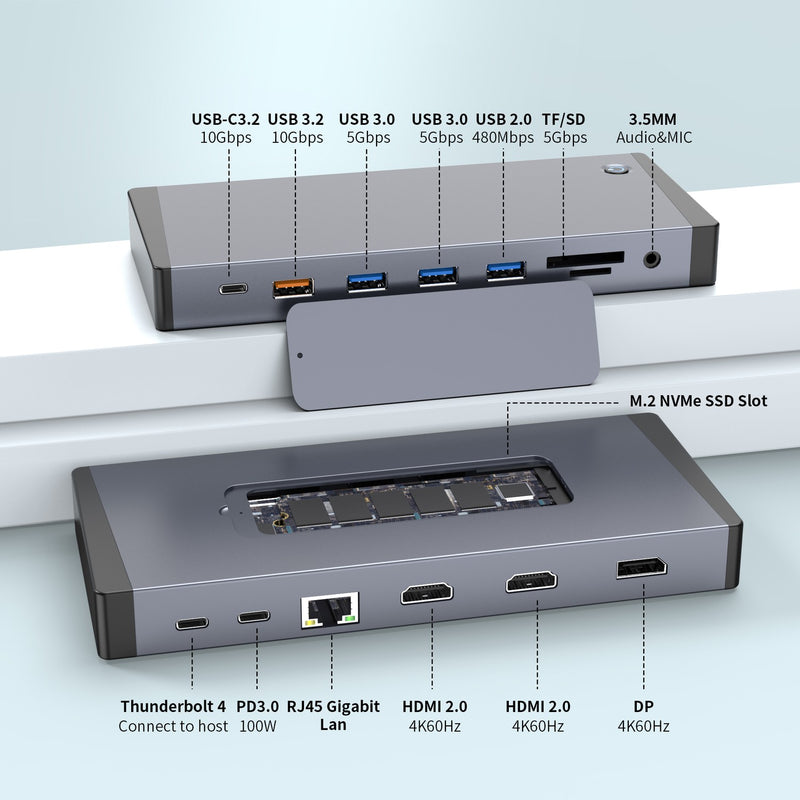 USB-C3.2
10Gbps

USB 3.2
10Gbps

USB 3.0
5Gbps

USB 3.0
5Gbps

USB 2.0
480Mbps

TF/SD
5Gbps

3.5MM
Audio&MIC

M.2 NVMe SSD Slot

Thunderbolt 4
Connect to host

PD3.0
100W

RJ45 Gigabit
Lan

HDMI 2.0
4K60Hz

HDMI 2.0
4K60Hz

DP
4K60Hz