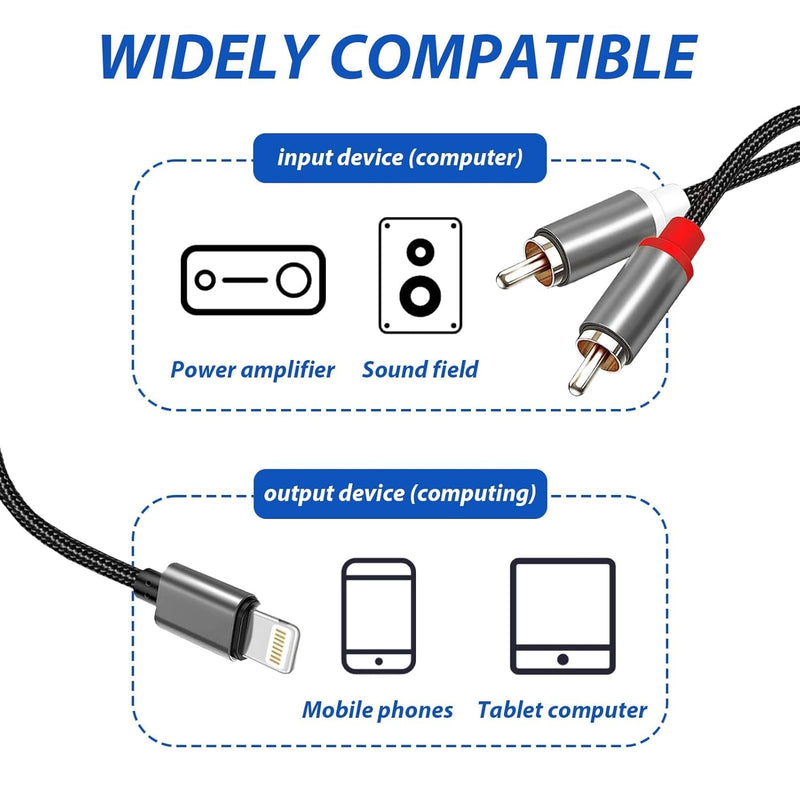 WIDELY COMPATIBLE

input device (computer)

Power amplifier Sound field

output device (computing)

Mobile phones Tablet computer