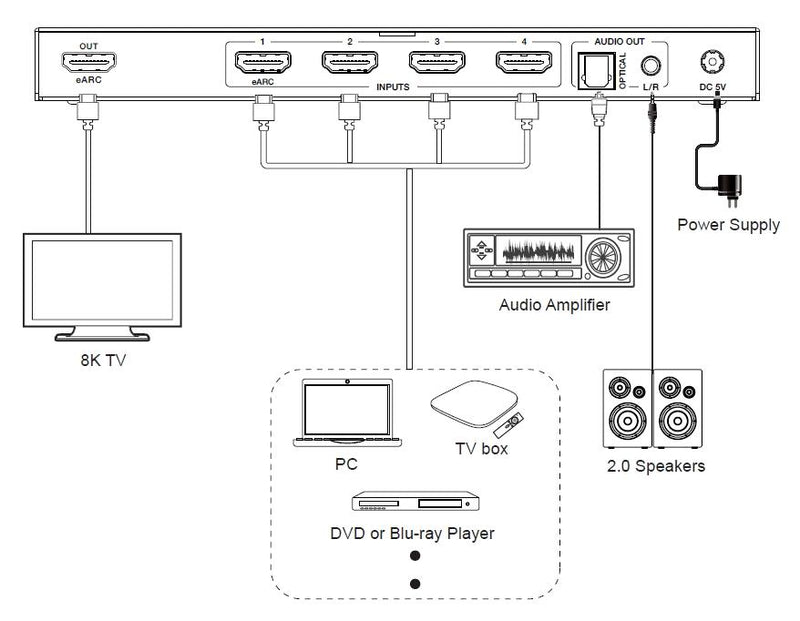 OUT
eARC

1
2
3
4
eARC
INPUTS

AUDIO OUT
OPTICAL
L/R

DC 5V

Power Supply

Audio Amplifier

8K TV

PC

TV box

DVD or Blu-ray Player

2.0 Speakers