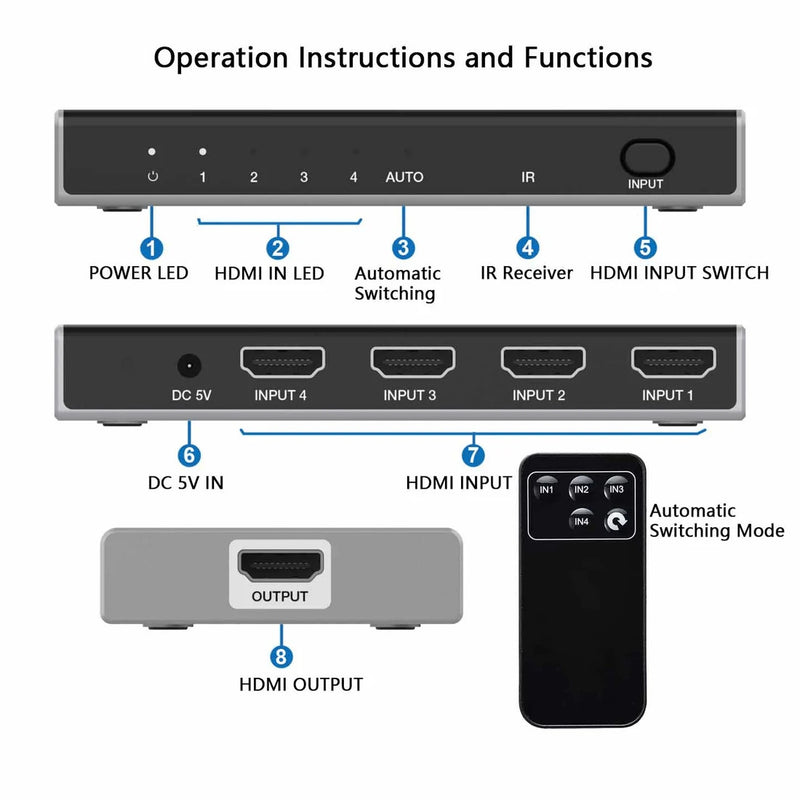 Operation Instructions and Functions

1 2 3 4 AUTO IR INPUT

1 POWER LED
2 HDMI IN LED
3 Automatic Switching
4 IR Receiver
5 HDMI INPUT SWITCH

DC 5V INPUT 4 INPUT 3 INPUT 2 INPUT 1

6 DC 5V IN
7 HDMI INPUT

IN1 IN2 IN3 IN4

Automatic Switching Mode

OUTPUT

8 HDMI OUTPUT