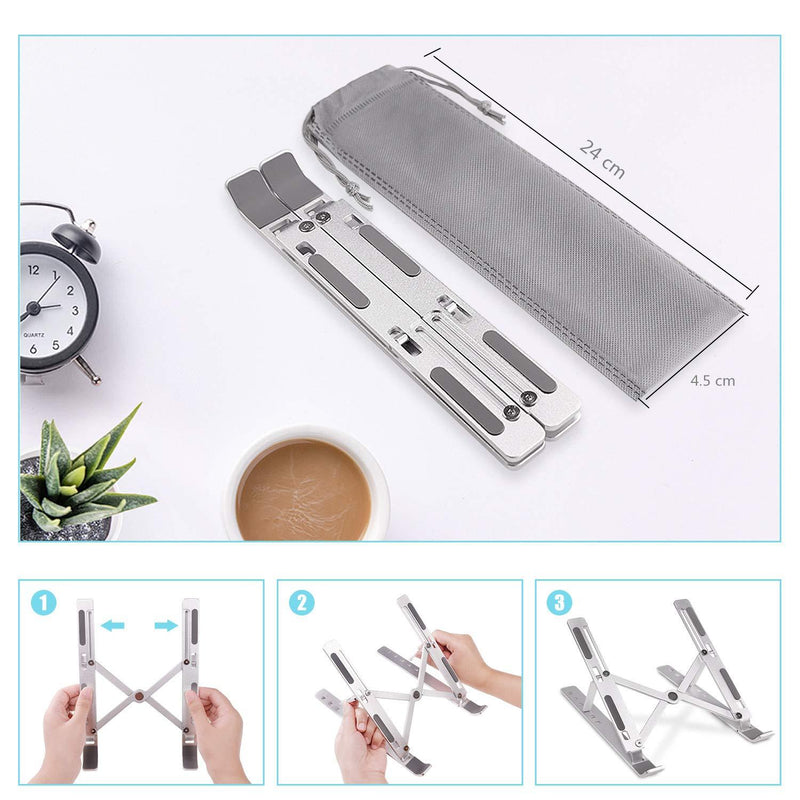 24 cm

4.5 cm

12
1
2
3
4
5
6
QUARTZ

1

2

3