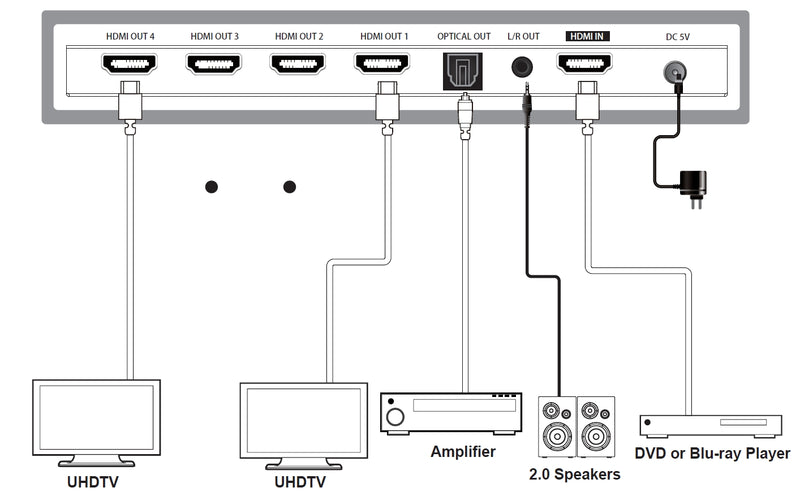 HDMI OUT 4
HDMI OUT 3
HDMI OUT 2
HDMI OUT 1
OPTICAL OUT
L/R OUT
HDMI IN
DC 5V

UHDTV
UHDTV
Amplifier
2.0 Speakers
DVD or Blu-ray Player