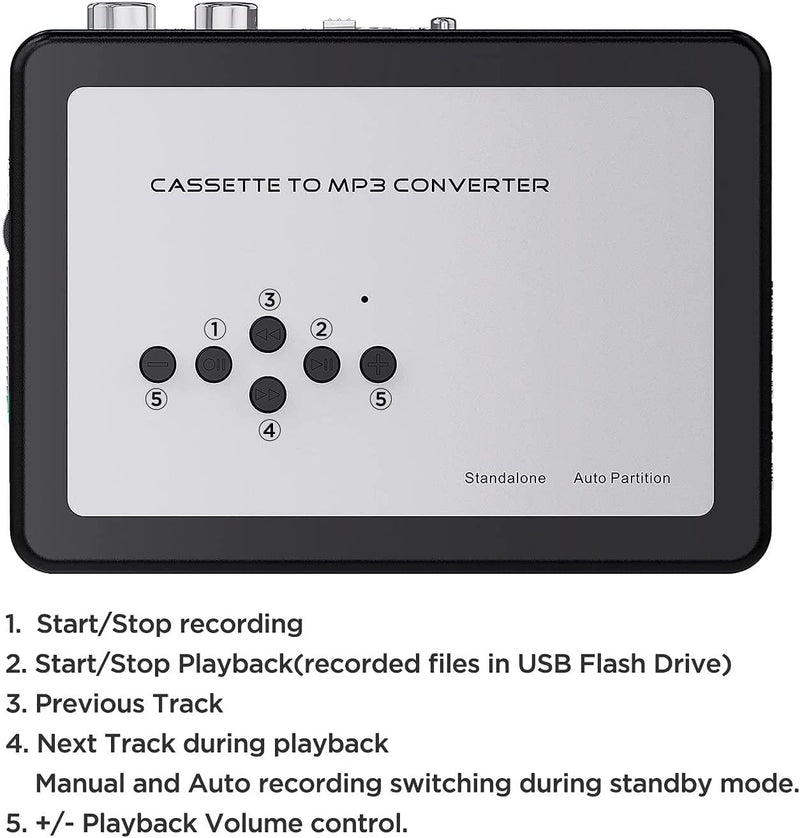 CASSETTE TO MP3 CONVERTER

③
①
②
⑤
⑤
④

Standalone Auto Partition

1. Start/Stop recording
2. Start/Stop Playback(recorded files in USB Flash Drive)
3. Previous Track
4. Next Track during playback
Manual and Auto recording switching during standby mode.
5. +/- Playback Volume control.